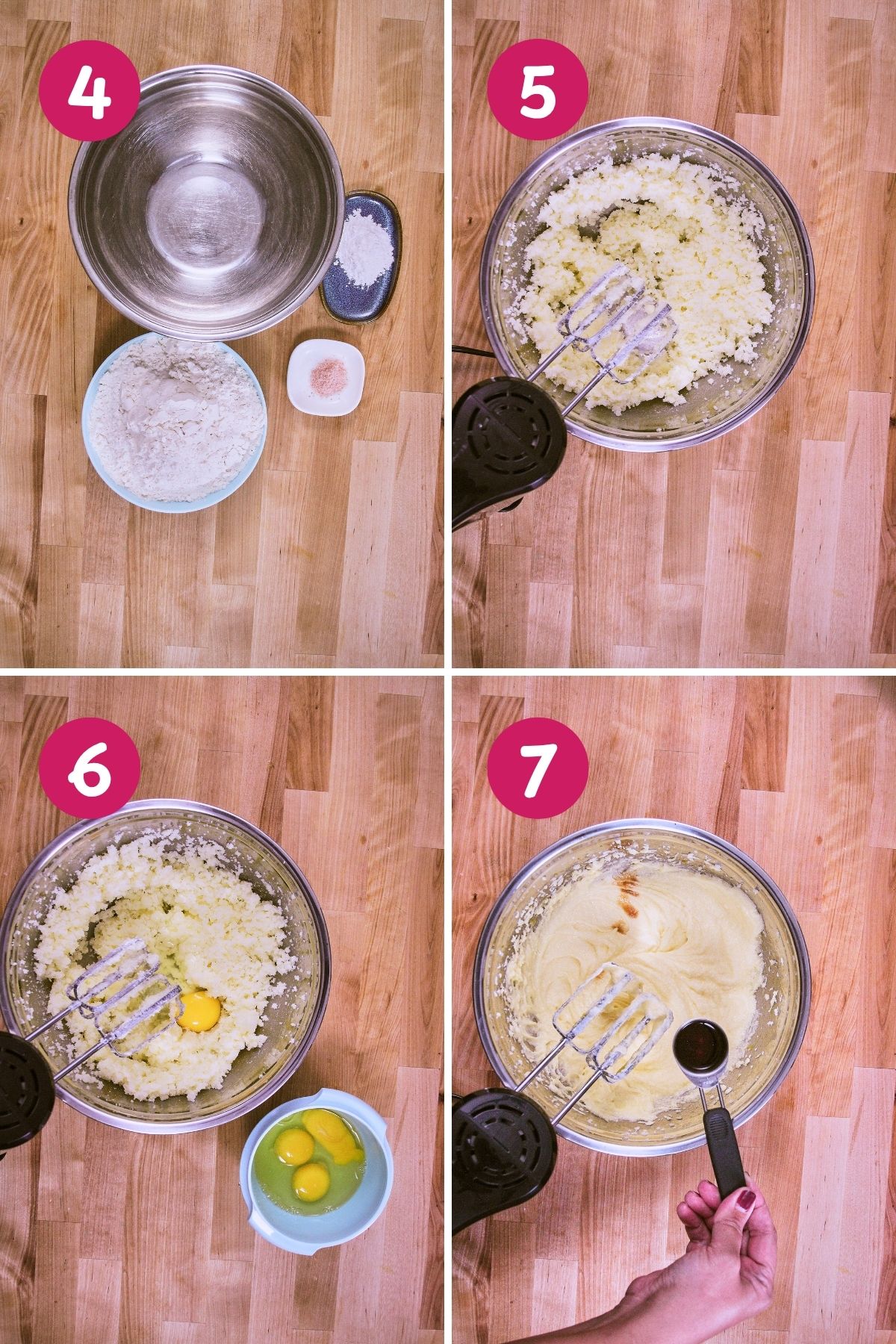 4

5

6

7