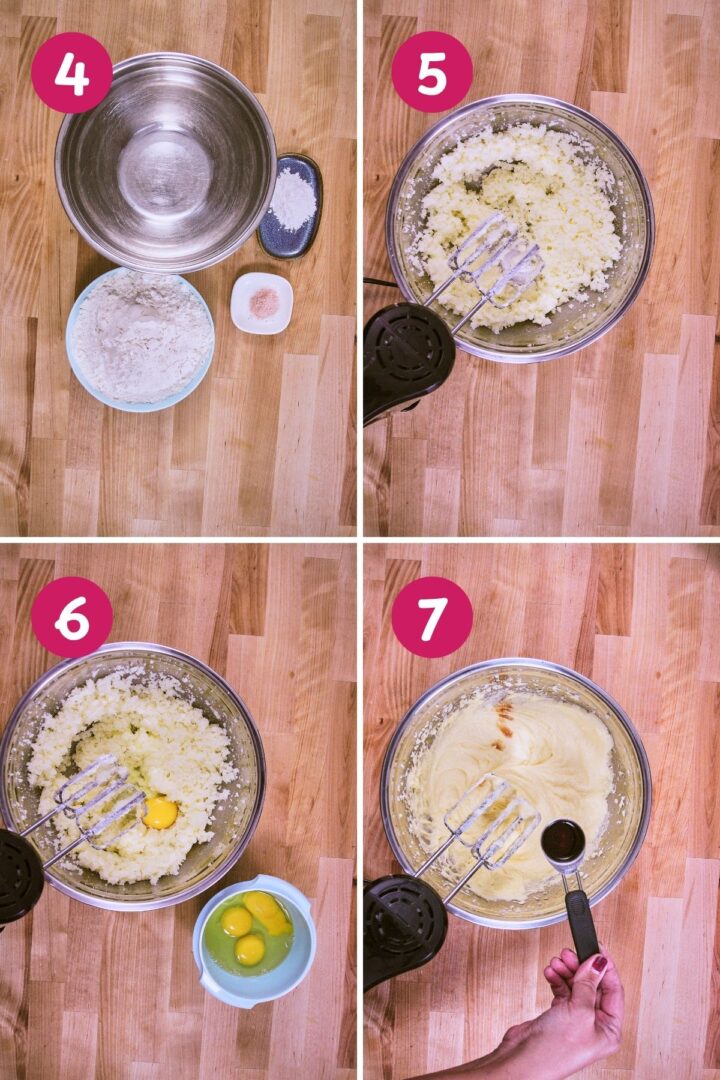 4

5

6

7