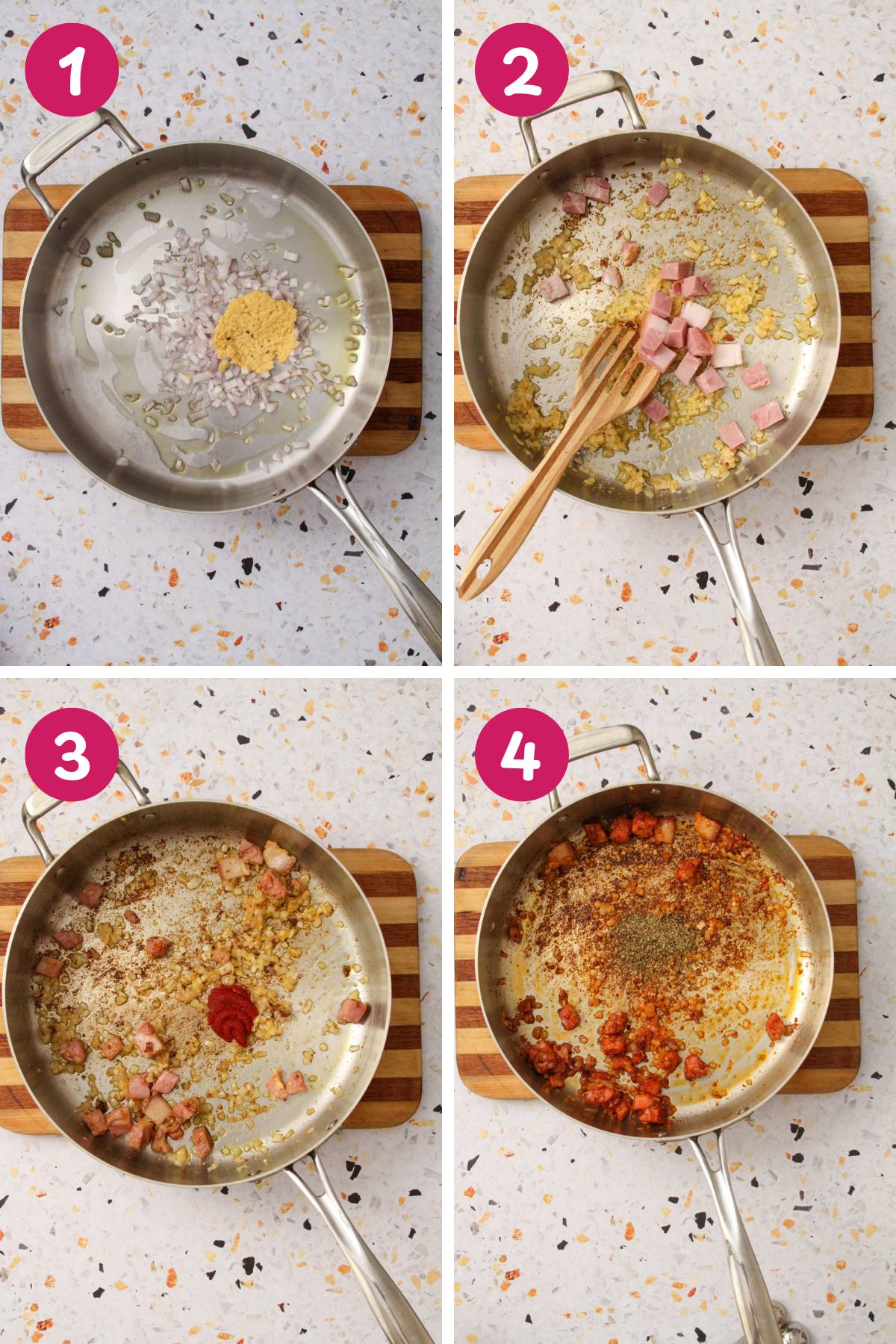 1

2

3

4