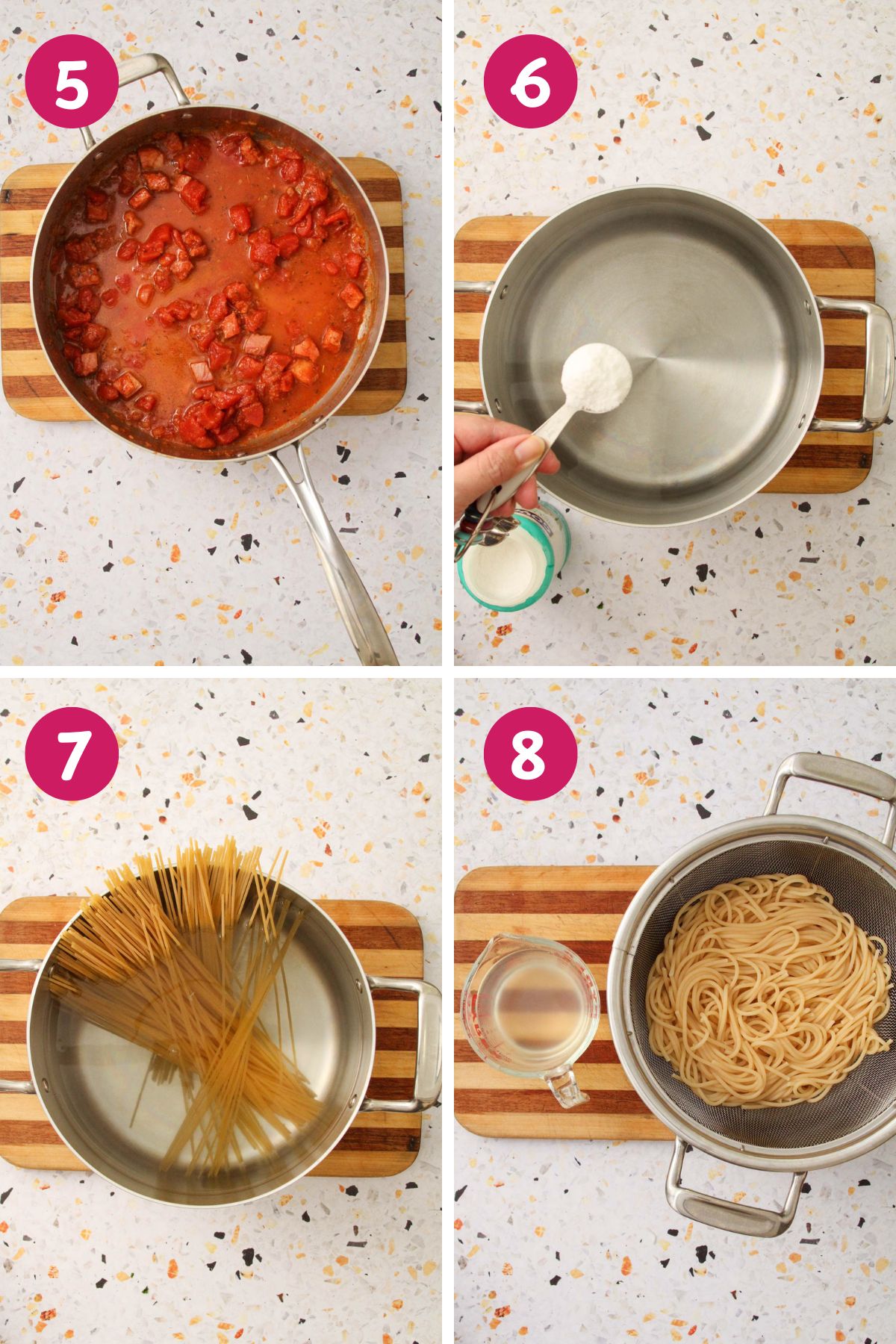 5

6

7

8