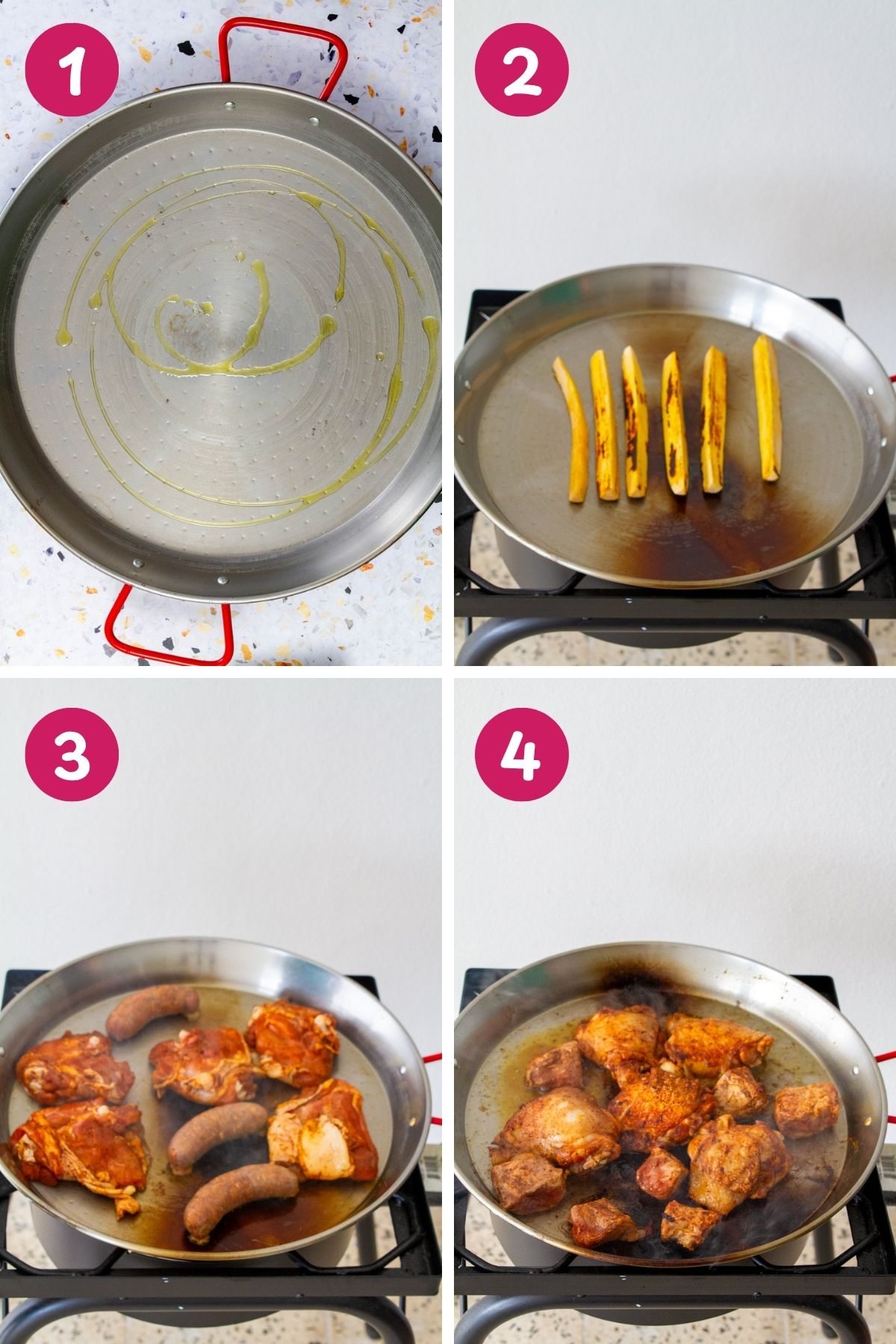 1

2

3

4